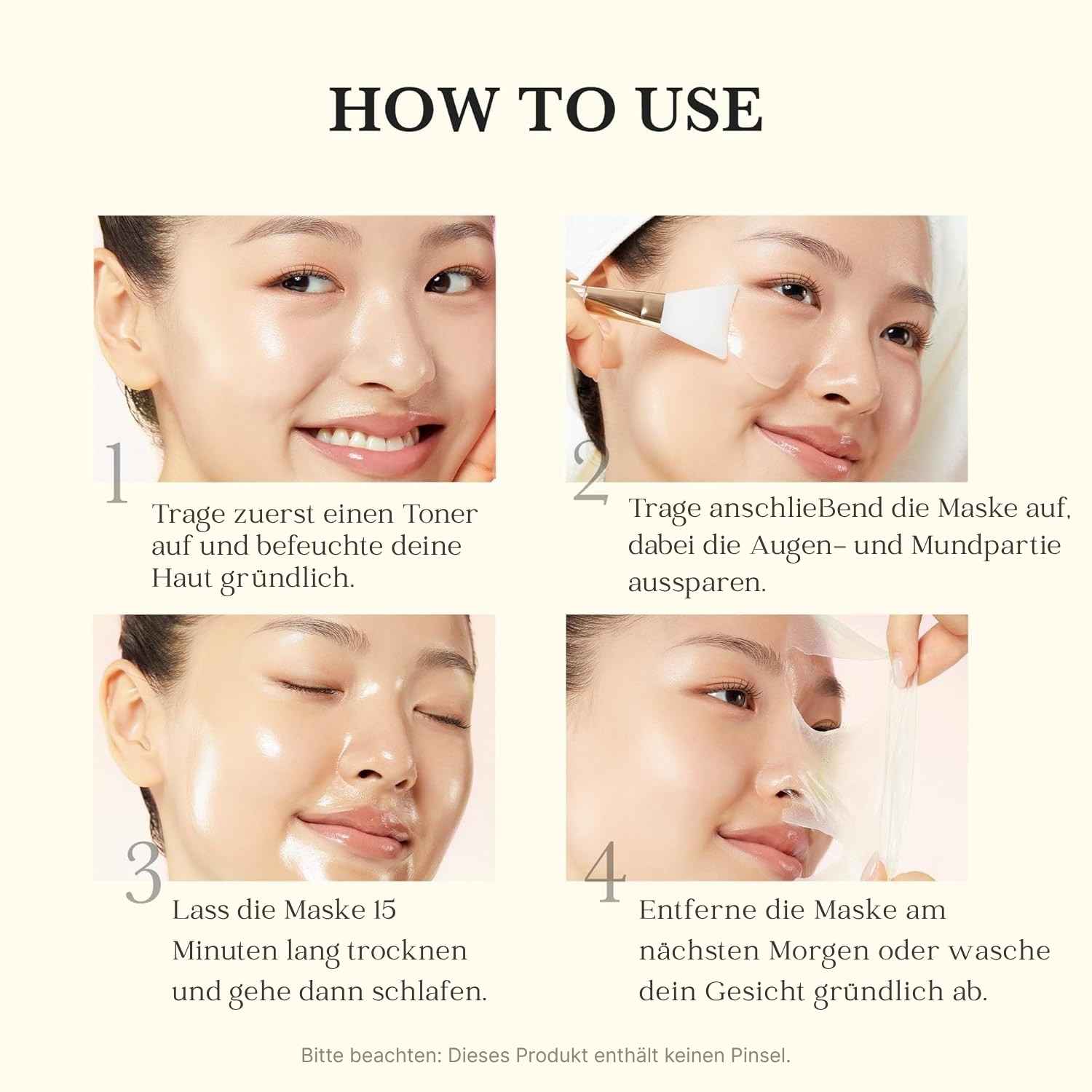 HOW TO USE

1

Trage zuerst einen Toner auf und befeuchte deine Haut gründlich.

2

Trage anschlieBend die Maske auf, dabei die Augen- und Mundpartie aussparen.

3

Lass die Maske 15 Minuten lang trocknen und gehe dann schlafen.

4

Entferne die Maske am nächsten Morgen oder wasche dein Gesicht gründlich ab.

Bitte beachten: Dieses Produkt enthält keinen Pinsel.